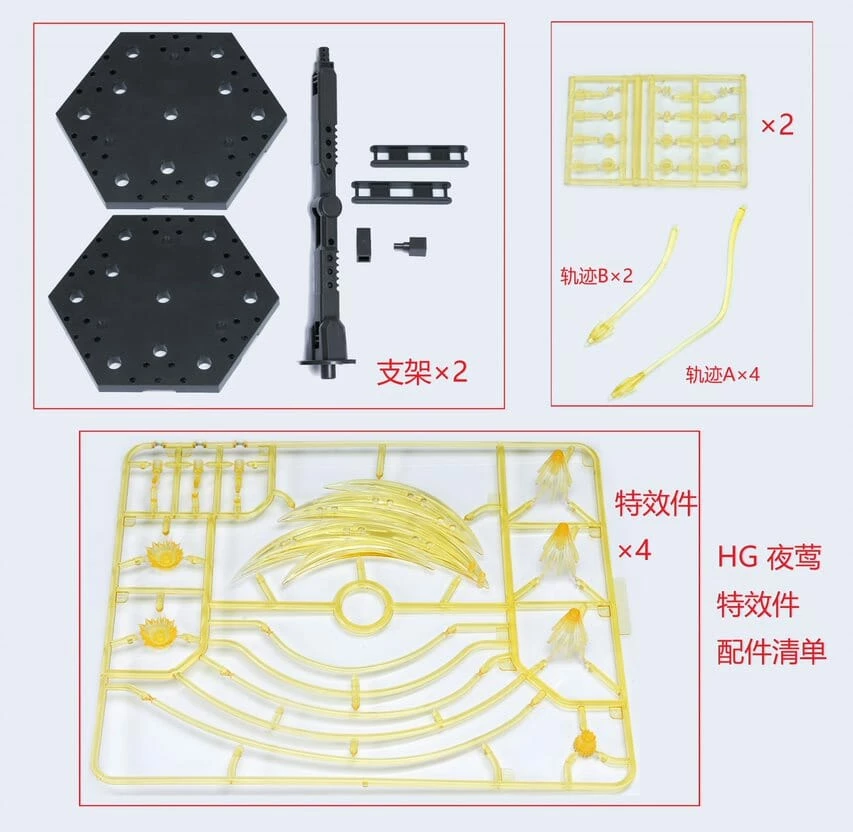 支架×2

×2

轨迹B×2

轨迹A×4

特效件
×4

HG 夜莺
特效件
配件清单