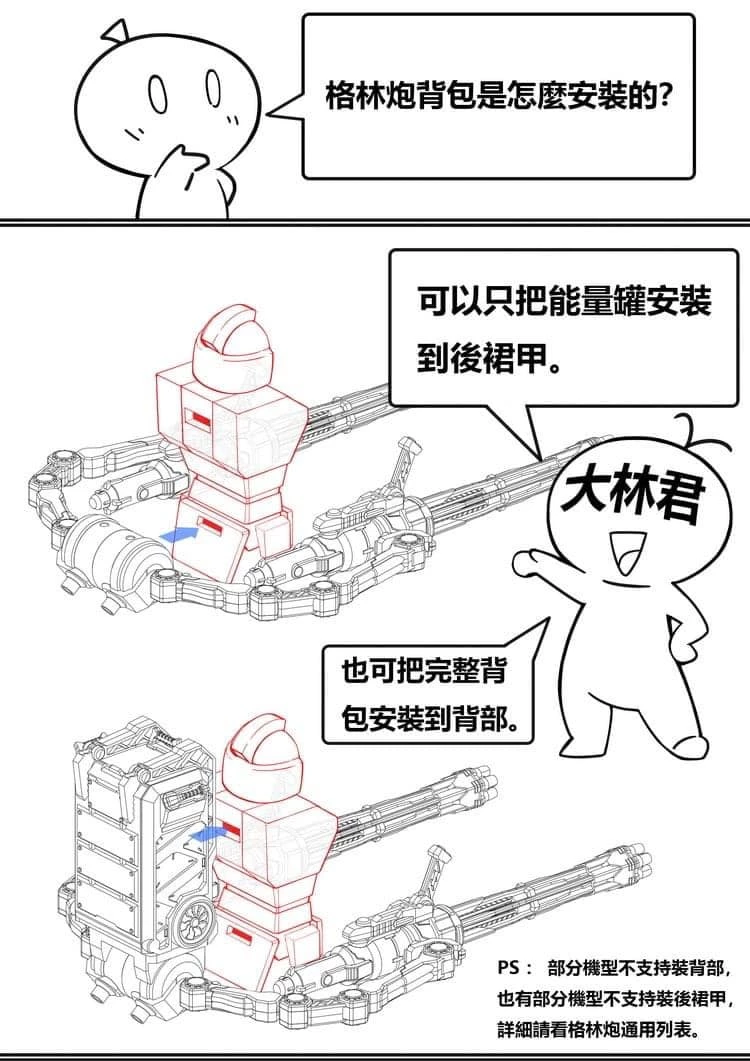 格林炮背包是怎麼安裝的?

可以只把能量罐安裝到後裙甲。

大林君

也可把完整背包安裝到背部。

PS： 部分機型不支持裝背部，也有部分機型不支持裝後裙甲，詳細請看格林炮通用列表。